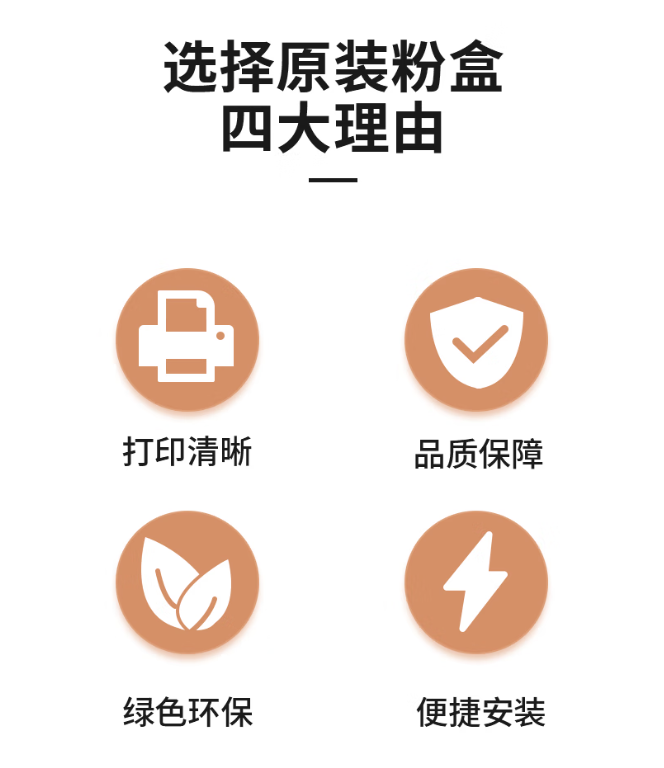 选择原装粉盒
四大理由

打印清晰

品质保障

绿色环保

便捷安装